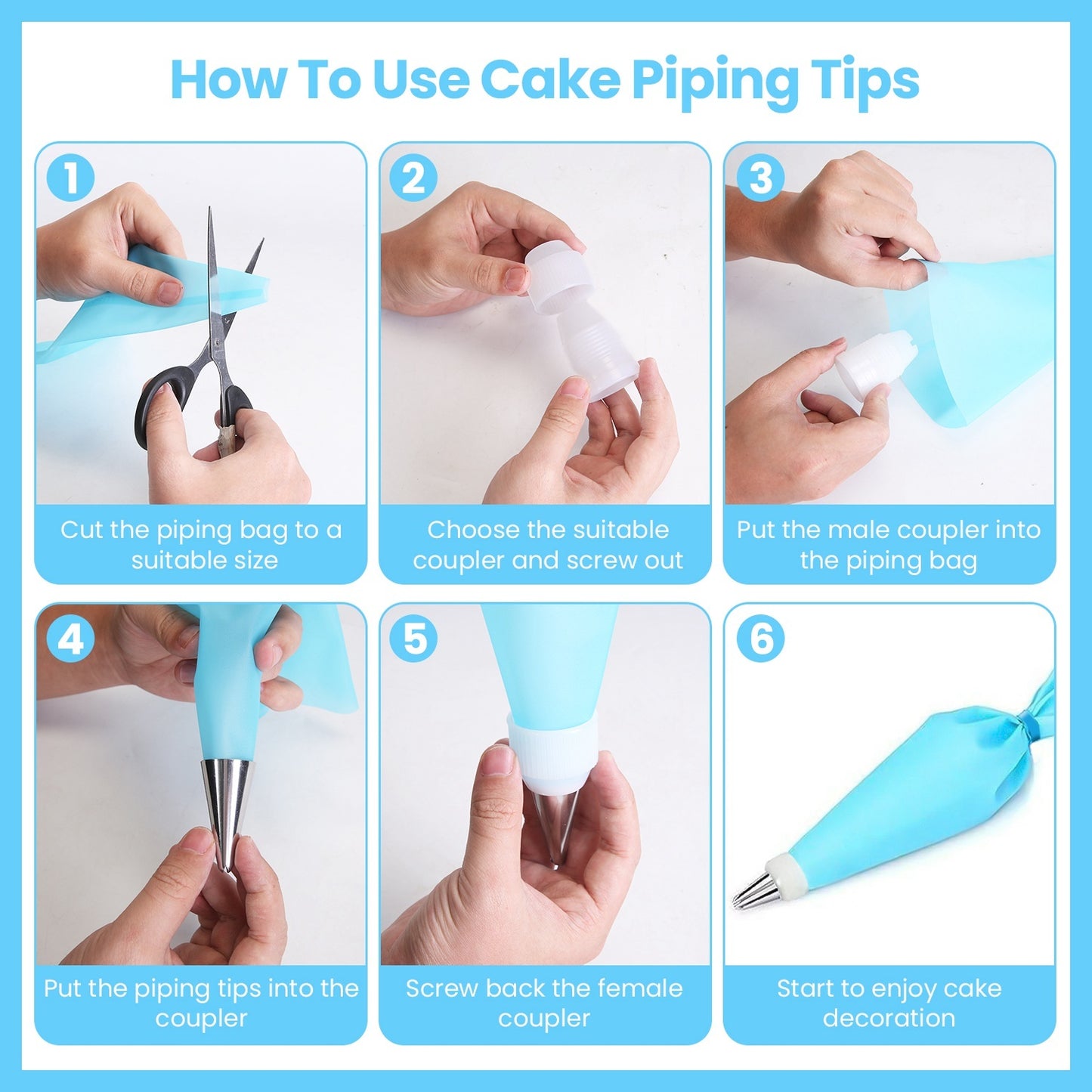 How To Use Cake Piping Tips

1
Cut the piping bag to a suitable size

2
Choose the suitable coupler and screw out

3
Put the male coupler into the piping bag

4
Put the piping tips into the coupler

5
Screw back the female coupler

6
Start to enjoy cake decoration