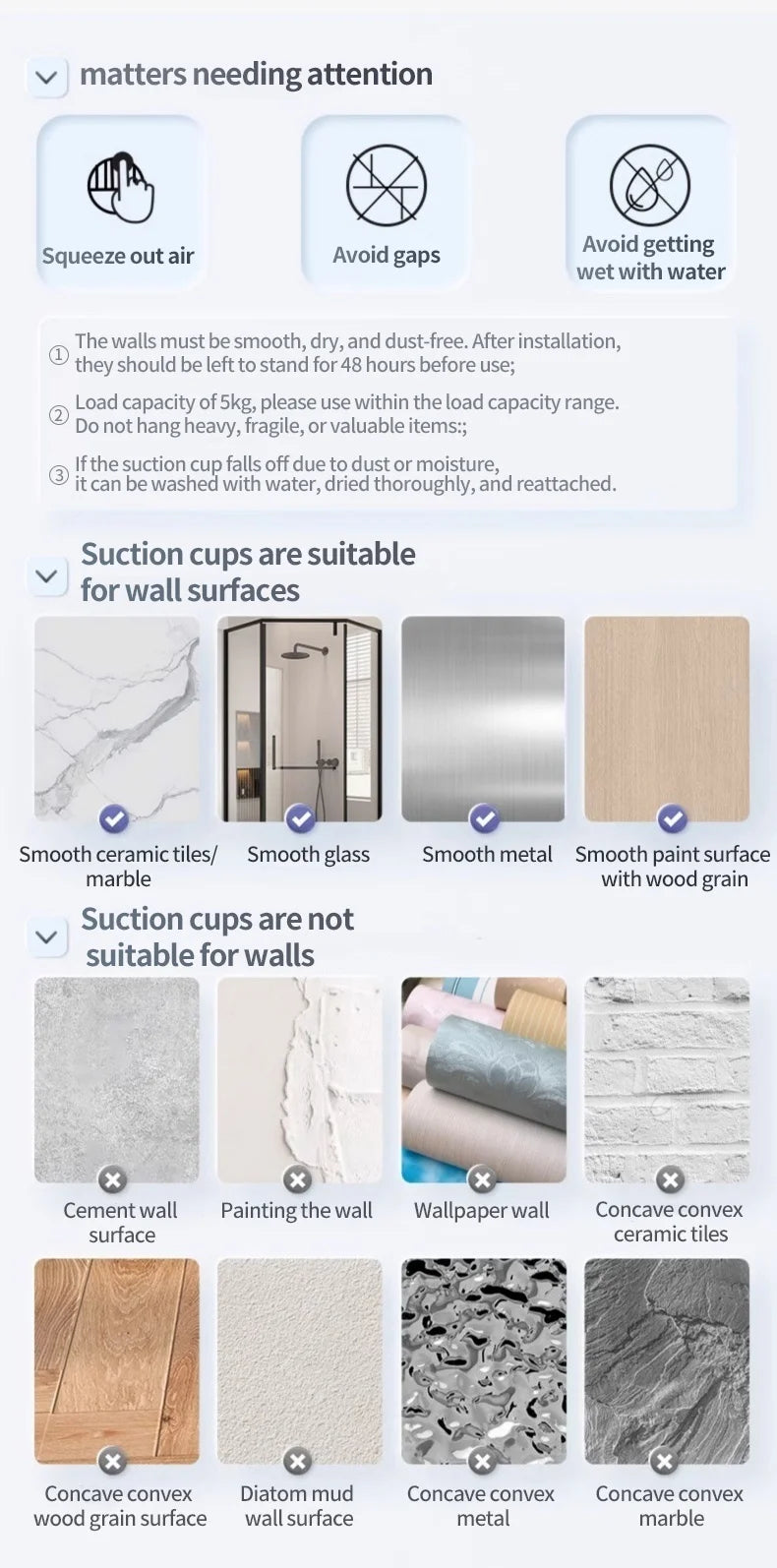 matters needing attention

Squeeze out air

Avoid gaps

Avoid getting wet with water

① The walls must be smooth, dry, and dust-free. After installation, they should be left to stand for 48 hours before use;

② Load capacity of 5kg, please use within the load capacity range. Do not hang heavy, fragile, or valuable items:;

③ If the suction cup falls off due to dust or moisture, it can be washed with water, dried thoroughly, and reattached.

Suction cups are suitable for wall surfaces

Smooth ceramic tiles/ marble

Smooth glass

Smooth metal

Smooth paint surface with wood grain

Suction cups are not suitable for walls

Cement wall surface

Painting the wall

Wallpaper wall

Concave convex ceramic tiles

Concave convex wood grain surface

Diatom mud wall surface

Concave convex metal

Concave convex marble