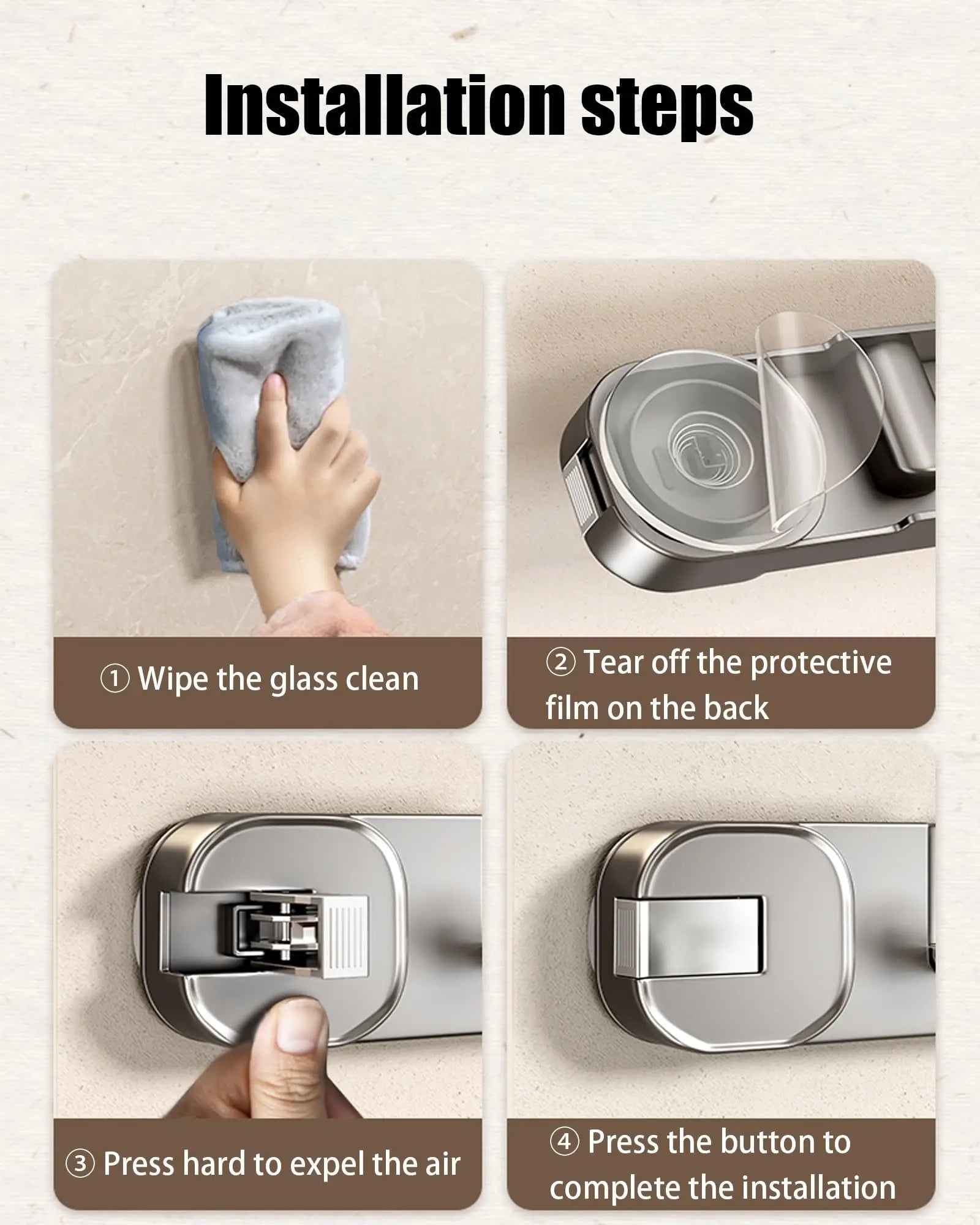 Installation steps

① Wipe the glass clean

② Tear off the protective film on the back

③ Press hard to expel the air

④ Press the button to complete the installation