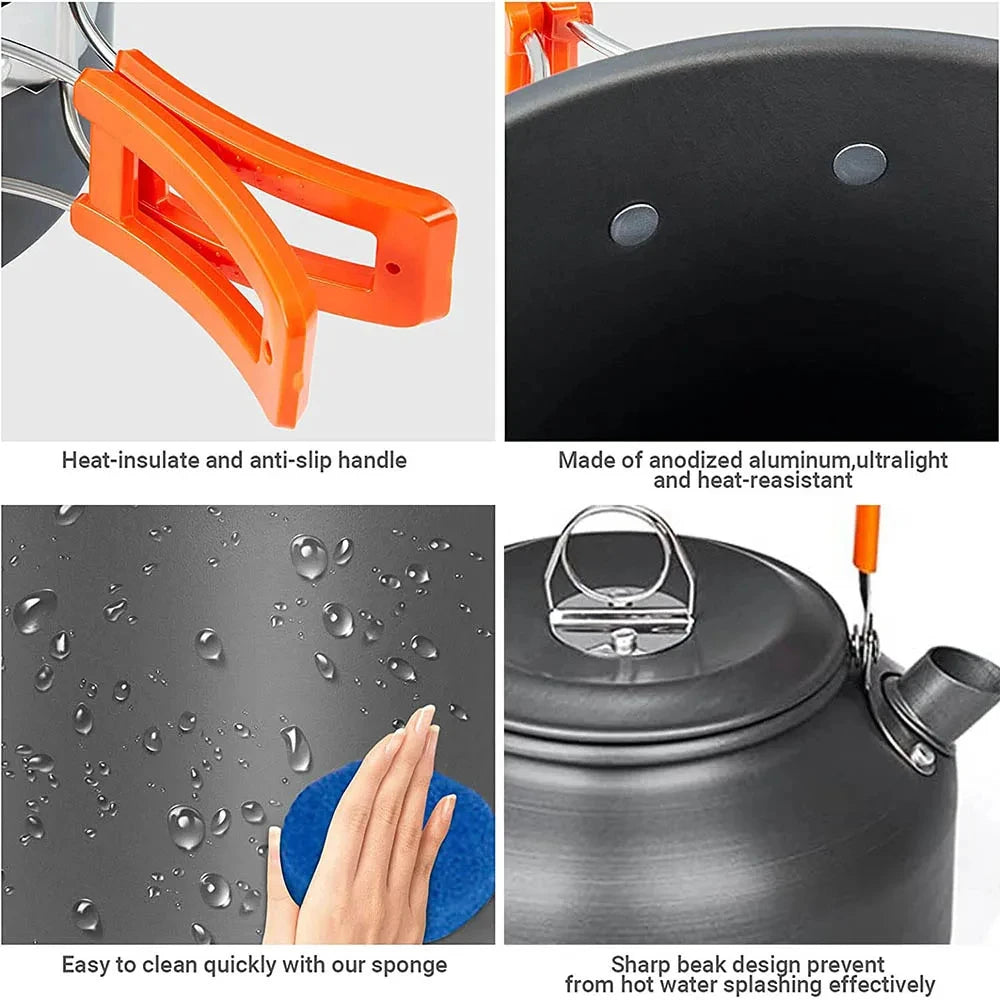 Heat-insulate and anti-slip handle

Made of anodized aluminum,ultralight and heat-reasistant

Easy to clean quickly with our sponge

Sharp beak design prevent from hot water splashing effectively