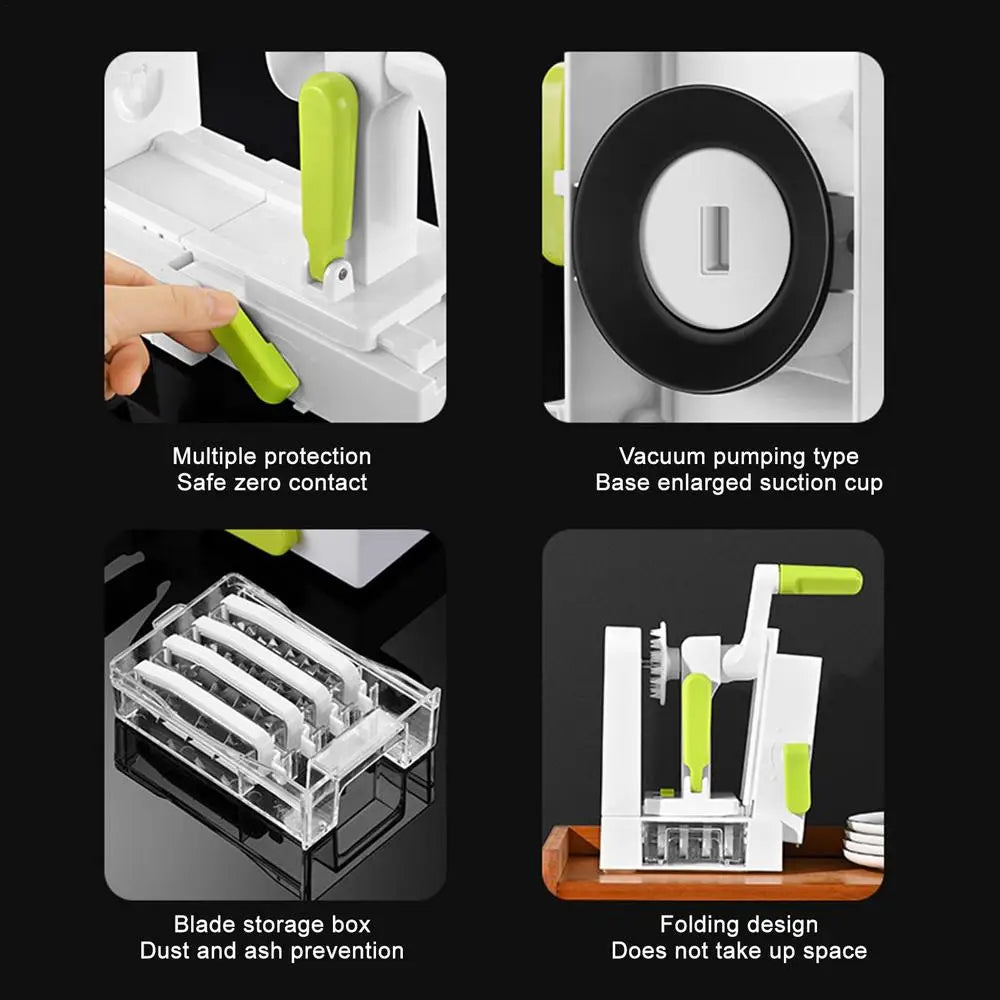 Multiple protection
Safe zero contact

Vacuum pumping type
Base enlarged suction cup

Blade storage box
Dust and ash prevention

Folding design
Does not take up space