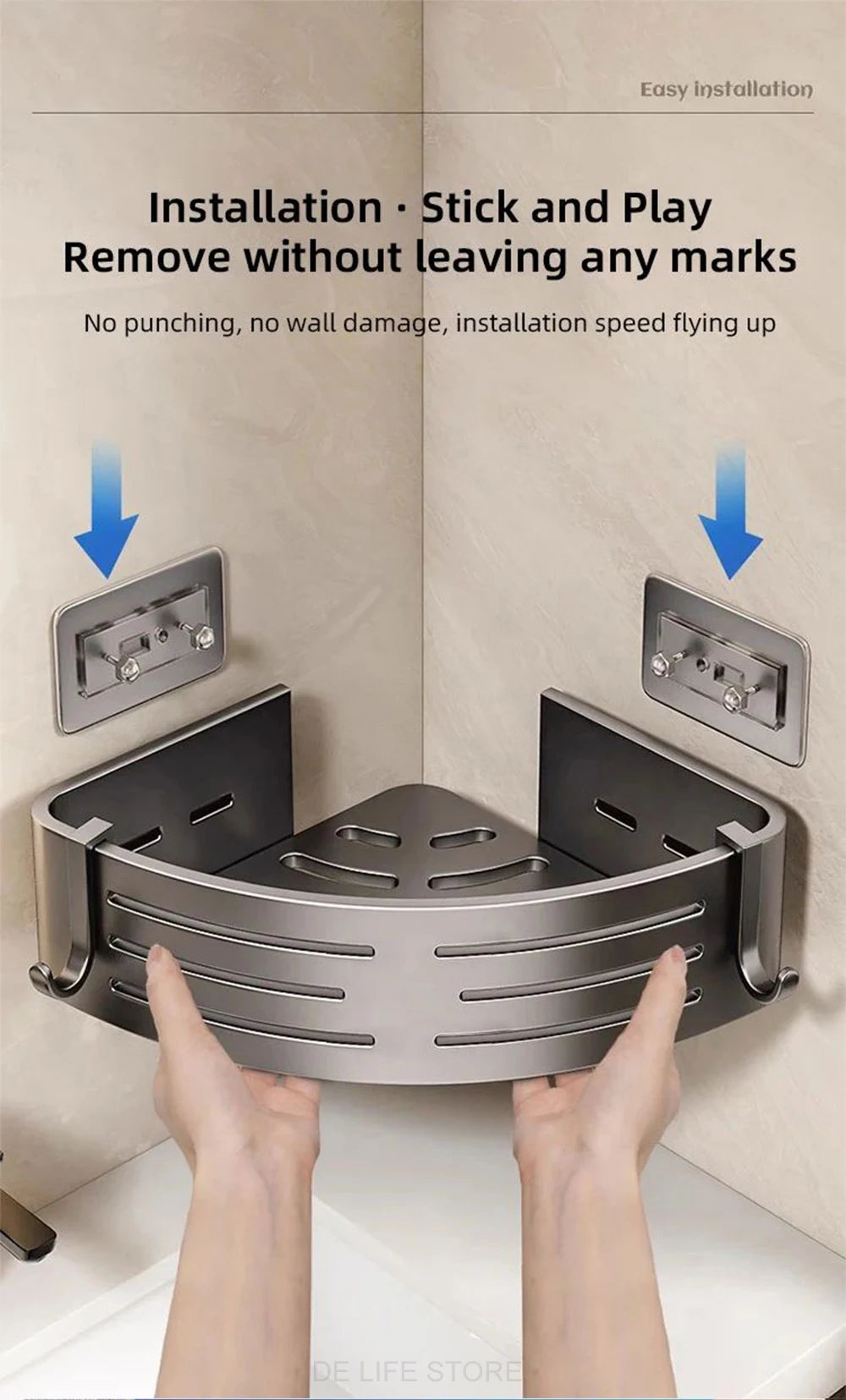 Easy installation

Installation · Stick and Play
Remove without leaving any marks

No punching, no wall damage, installation speed flying up

DE LIFE STORE