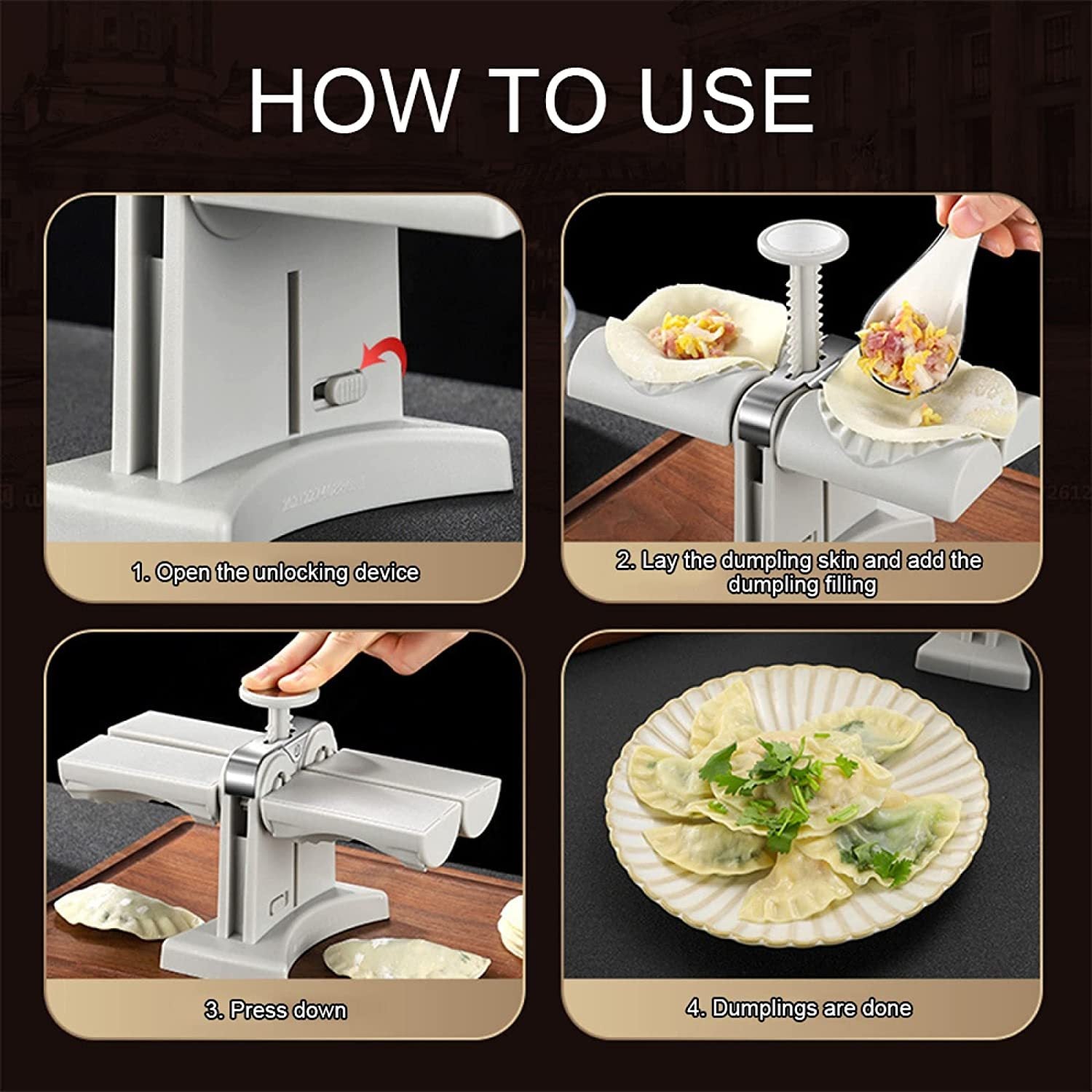 HOW TO USE

1. Open the unlocking device

2. Lay the dumpling skin and add the dumpling filling

3. Press down

4. Dumplings are done