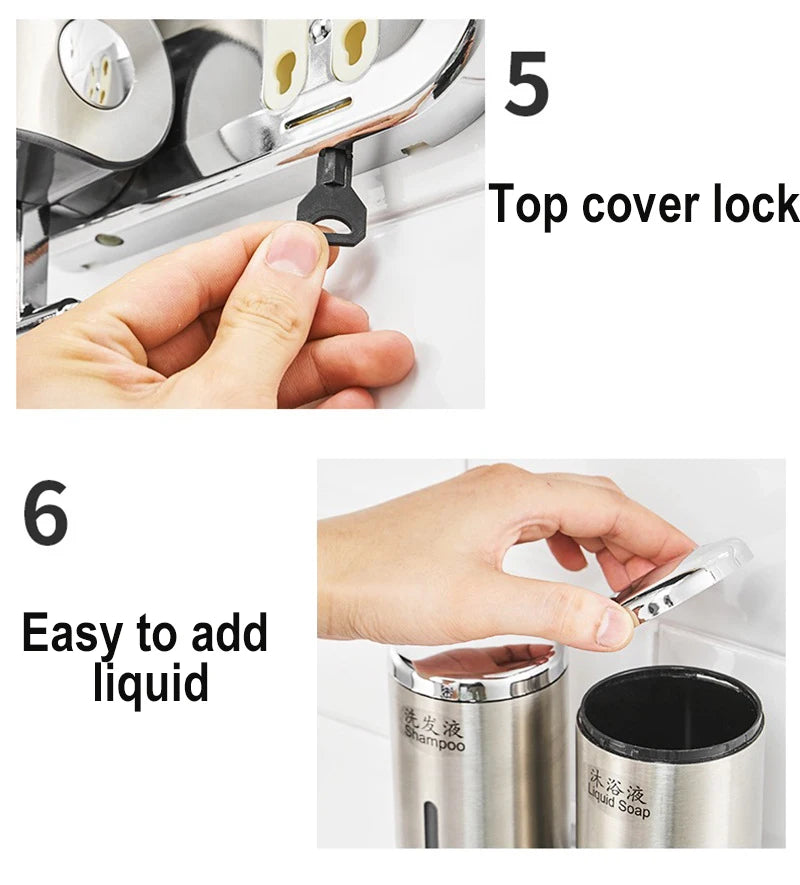 5

Top cover lock

6

Easy to add liquid

洗发液
Shampoo

沐浴液
Liquid Soap