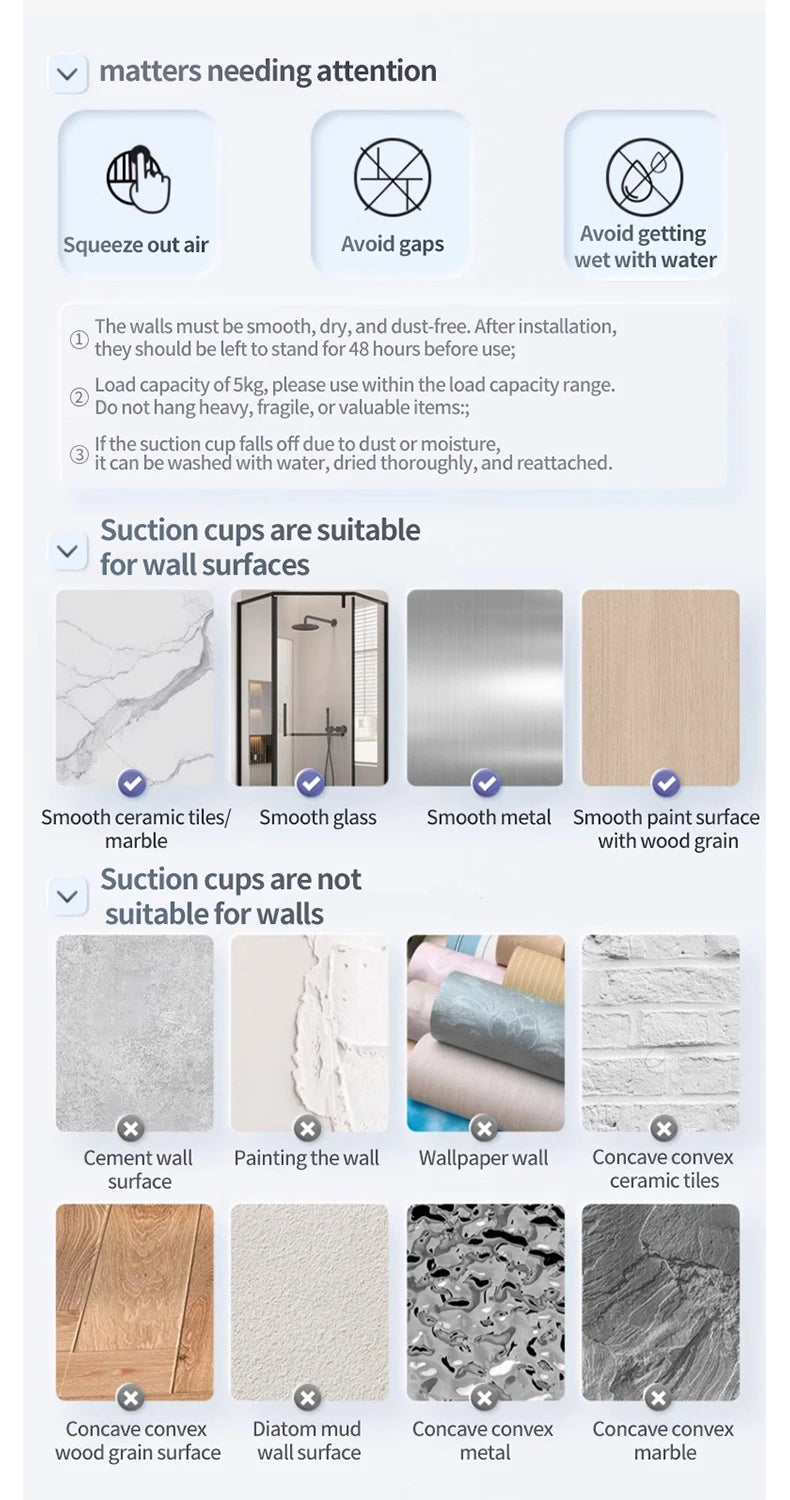 matters needing attention

Squeeze out air

Avoid gaps

Avoid getting wet with water

① The walls must be smooth, dry, and dust-free. After installation, they should be left to stand for 48 hours before use;

② Load capacity of 5kg, please use within the load capacity range. Do not hang heavy, fragile, or valuable items:;

③ If the suction cup falls off due to dust or moisture, it can be washed with water, dried thoroughly, and reattached.

Suction cups are suitable for wall surfaces

Smooth ceramic tiles/ marble

Smooth glass

Smooth metal

Smooth paint surface with wood grain

Suction cups are not suitable for walls

Cement wall surface

Painting the wall

Wallpaper wall

Concave convex ceramic tiles

Concave convex wood grain surface

Diatom mud wall surface

Concave convex metal

Concave convex marble