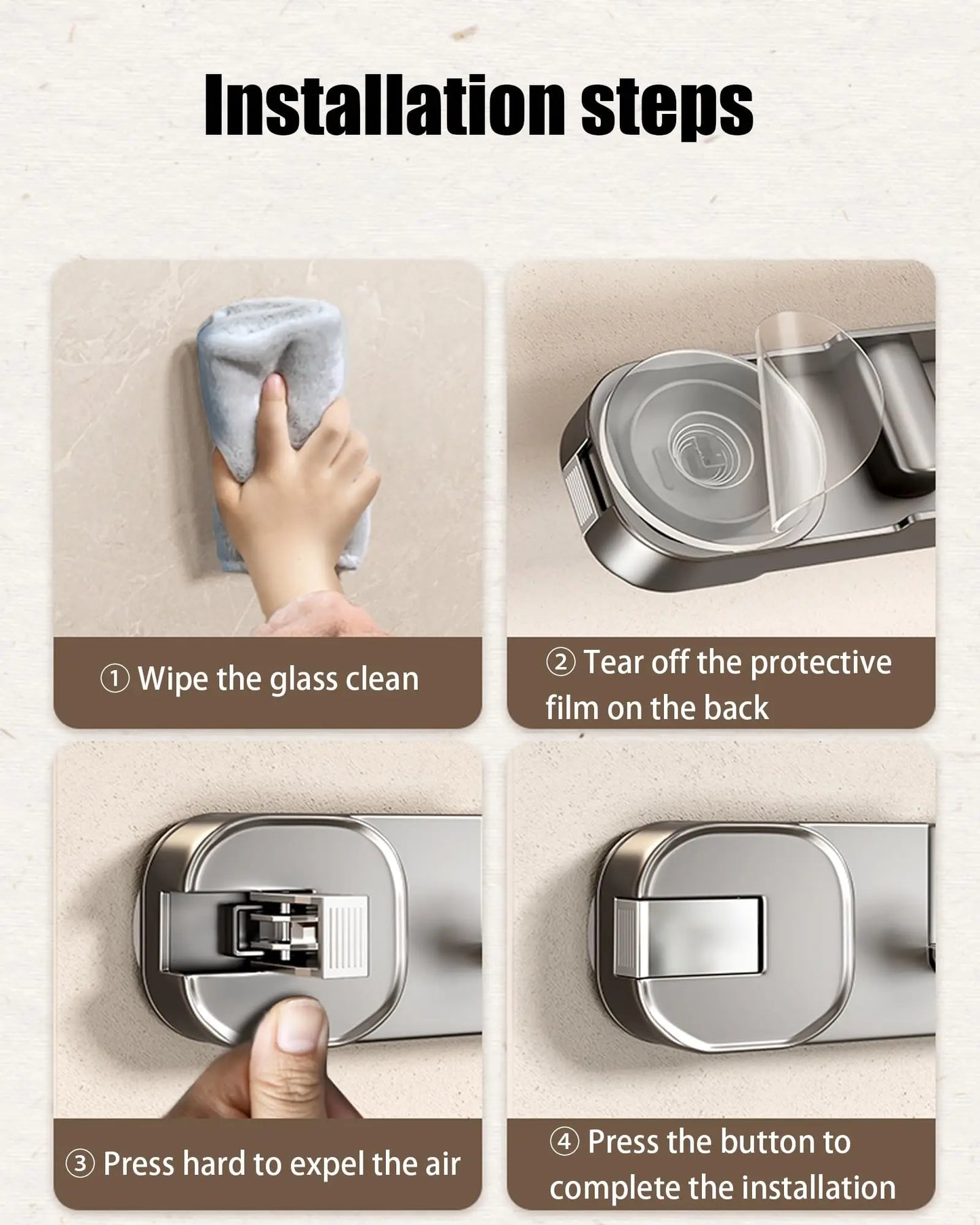 Installation steps

① Wipe the glass clean

② Tear off the protective film on the back

③ Press hard to expel the air

④ Press the button to complete the installation