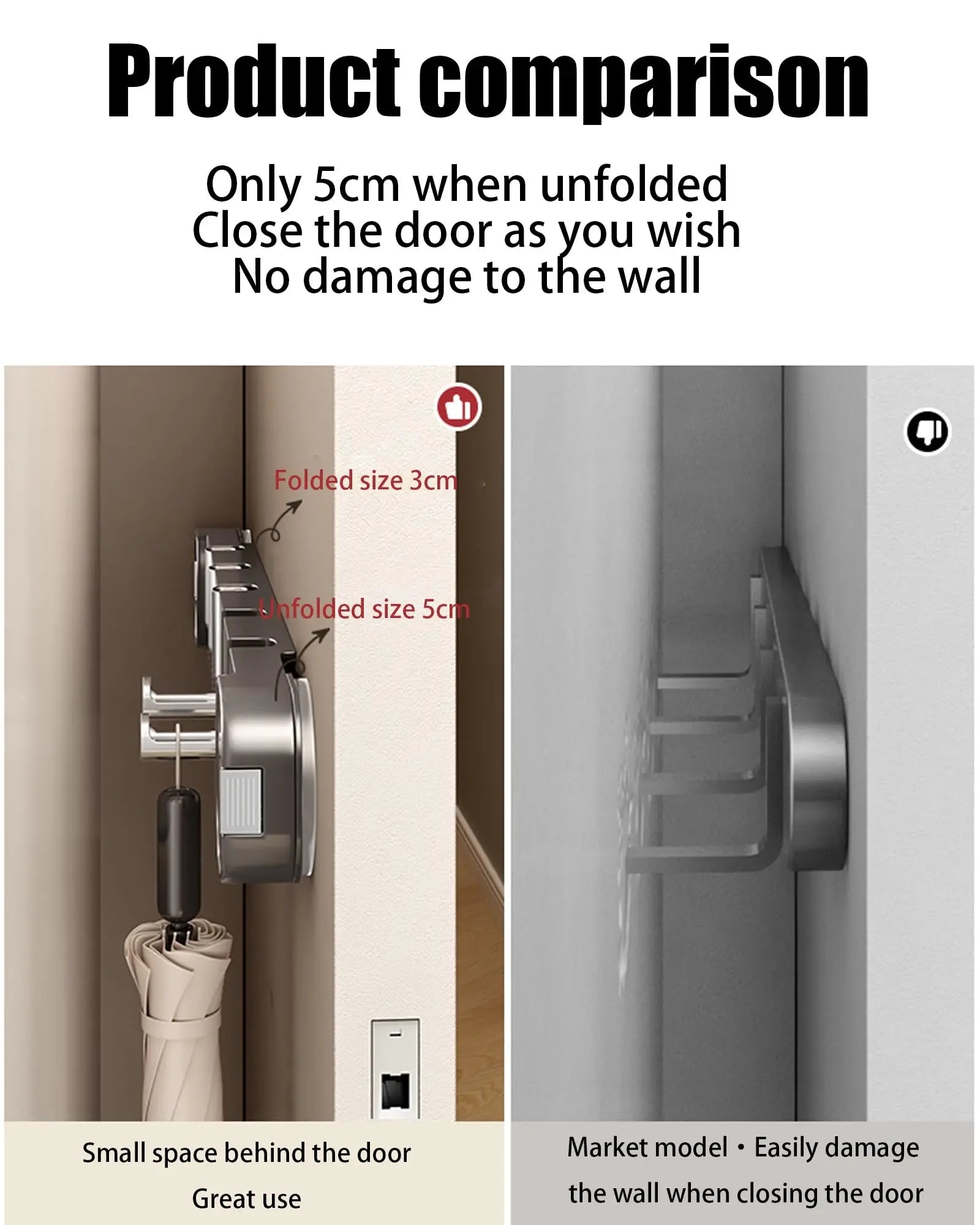 Product comparison

Only 5cm when unfolded
Close the door as you wish
No damage to the wall

Folded size 3cm

Unfolded size 5cm

Small space behind the door

Great use

Market model · Easily damage

the wall when closing the door