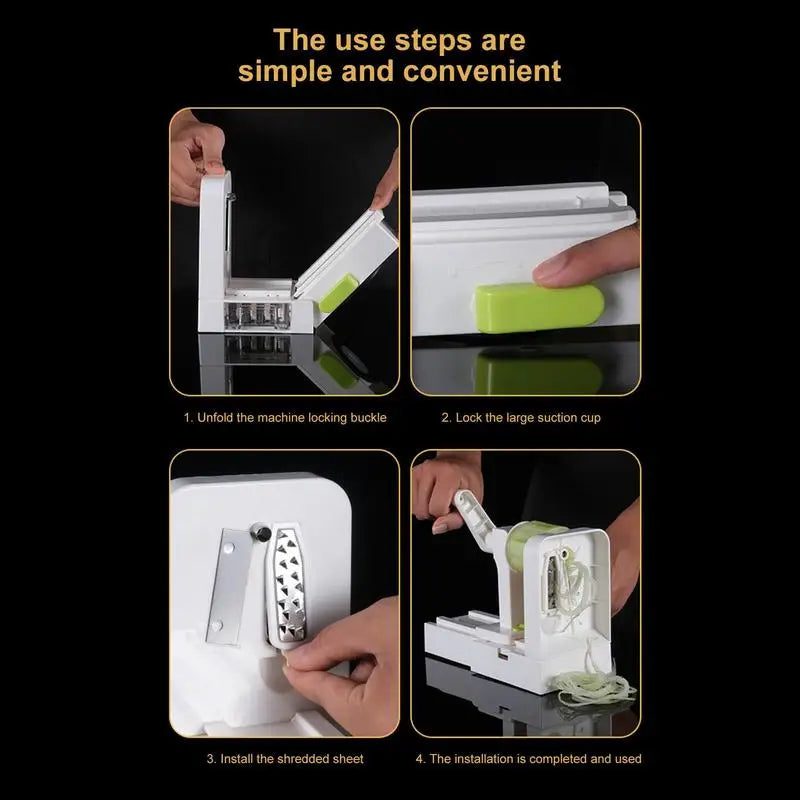 The use steps are simple and convenient

1. Unfold the machine locking buckle

2. Lock the large suction cup

3. Install the shredded sheet

4. The installation is completed and used