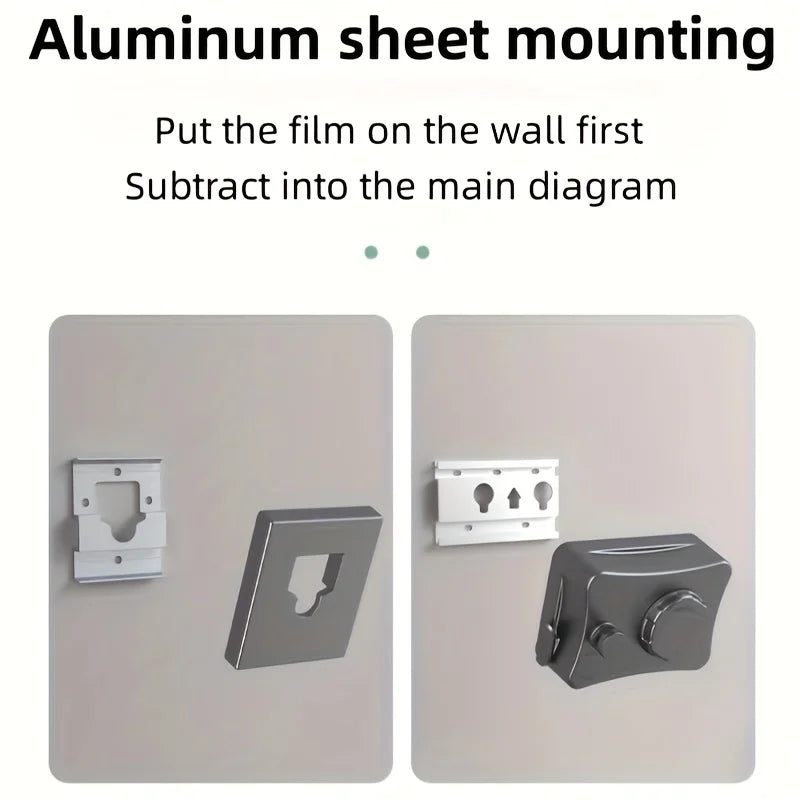 Aluminum sheet mounting

Put the film on the wall first
Subtract into the main diagram